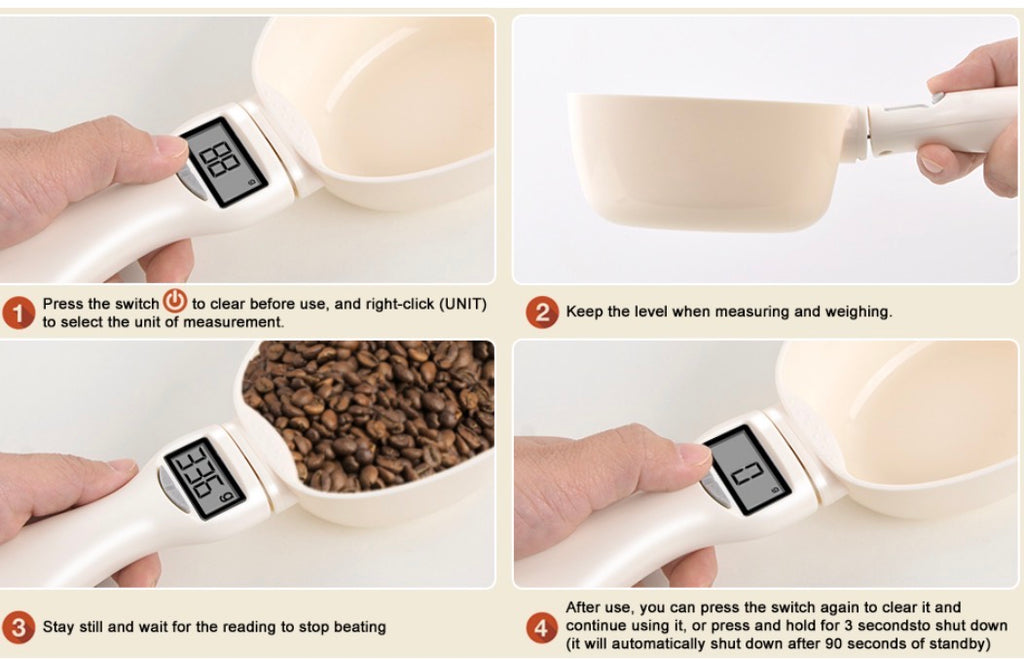 1 Press the switch to clear before use, and right-click (UNIT) to select the unit of measurement.

2 Keep the level when measuring and weighing.

3 Stay still and wait for the reading to stop beating

4 After use, you can press the switch again to clear it and continue using it, or press and hold for 3 secondsto shut down (it will automatically shut down after 90 seconds of standby)